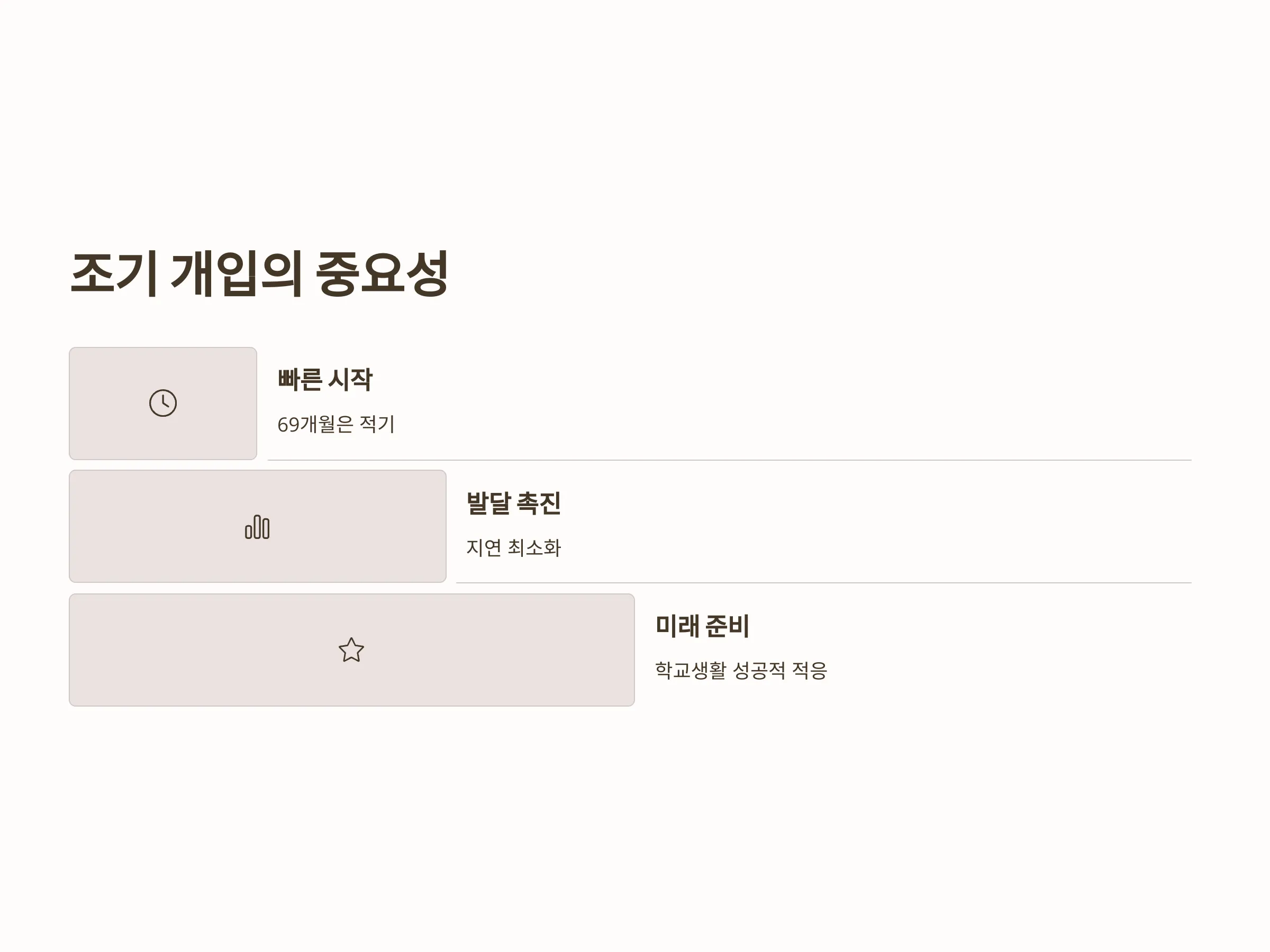 조기 개입의 중요성

빠른 시작

69개월은 적기

발달 촉진

지연 최소화

미래 준비

학교생활 성공적 적응