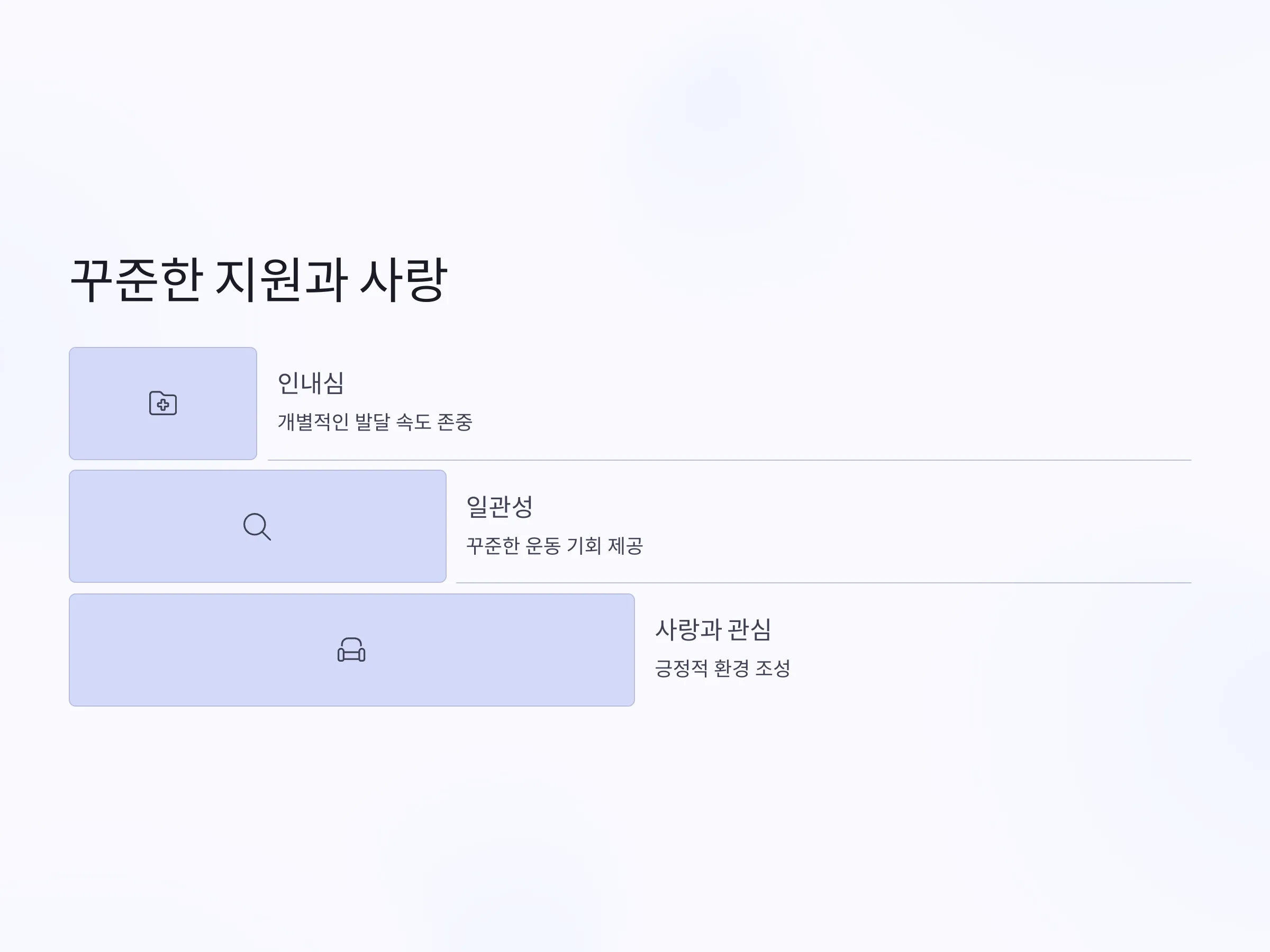 꾸준한 지원과 사랑

인내심

개별적인 발달 속도 존중

일관성

꾸준한 운동 기회 제공

사랑과 관심

긍정적 환경 조성